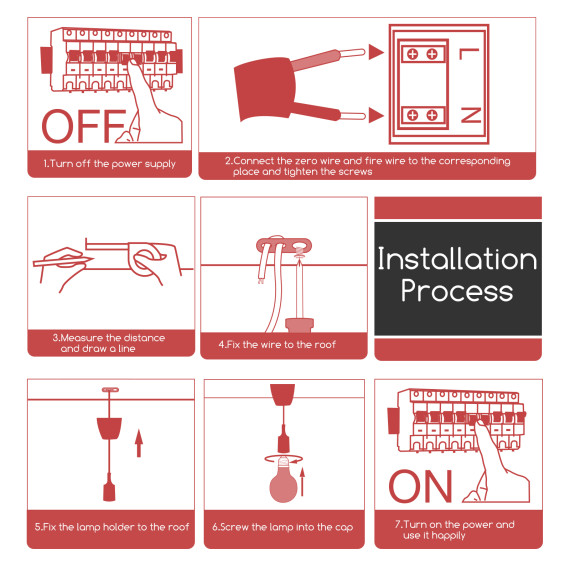 OFF

1.Turn off the power supply

L

N

2.Connect the zero wire and fire wire to the corresponding place and tighten the screws

3.Measure the distance and draw a line

4.Fix the wire to the roof

Installation Process

5.Fix the lamp holder to the roof

6.Screw the lamp into the cap

ON

7.Turn on the power and use it happily