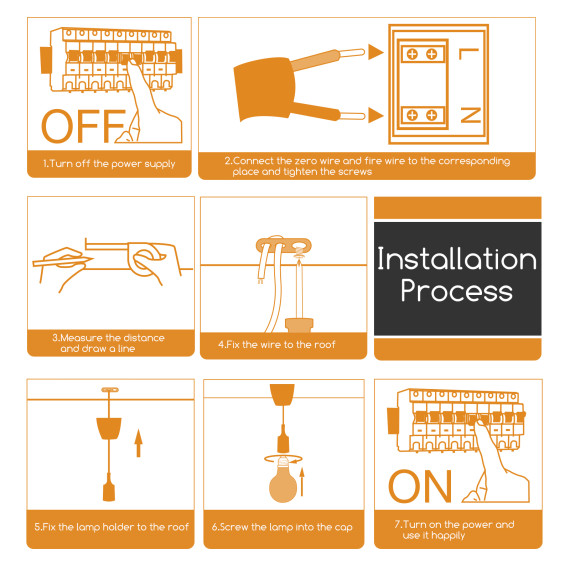 OFF

1.Turn off the power supply

L

N

2.Connect the zero wire and fire wire to the corresponding place and tighten the screws

3.Measure the distance and draw a line

4.Fix the wire to the roof

Installation Process

5.Fix the lamp holder to the roof

6.Screw the lamp into the cap

ON

7.Turn on the power and use it happily